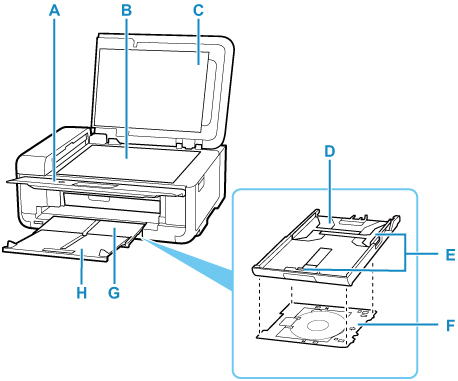 A
B
C
D
E
F
H
G